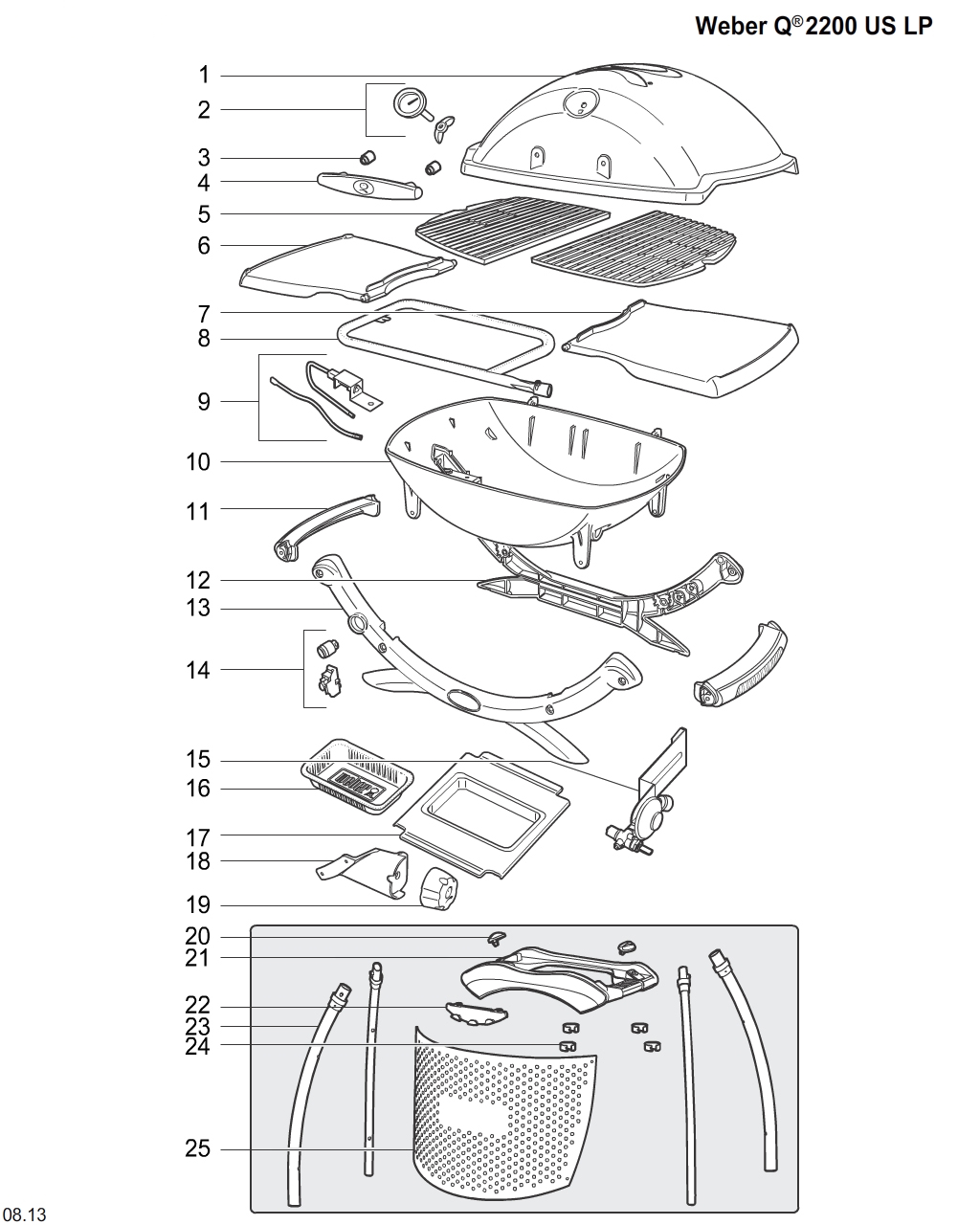 Weber Q® 2200 US LP

1
2
3
4
5
6
7
8
9
10
11
12
13
14
15
16
17
18
19
20
21
22
23
24
25

08.13