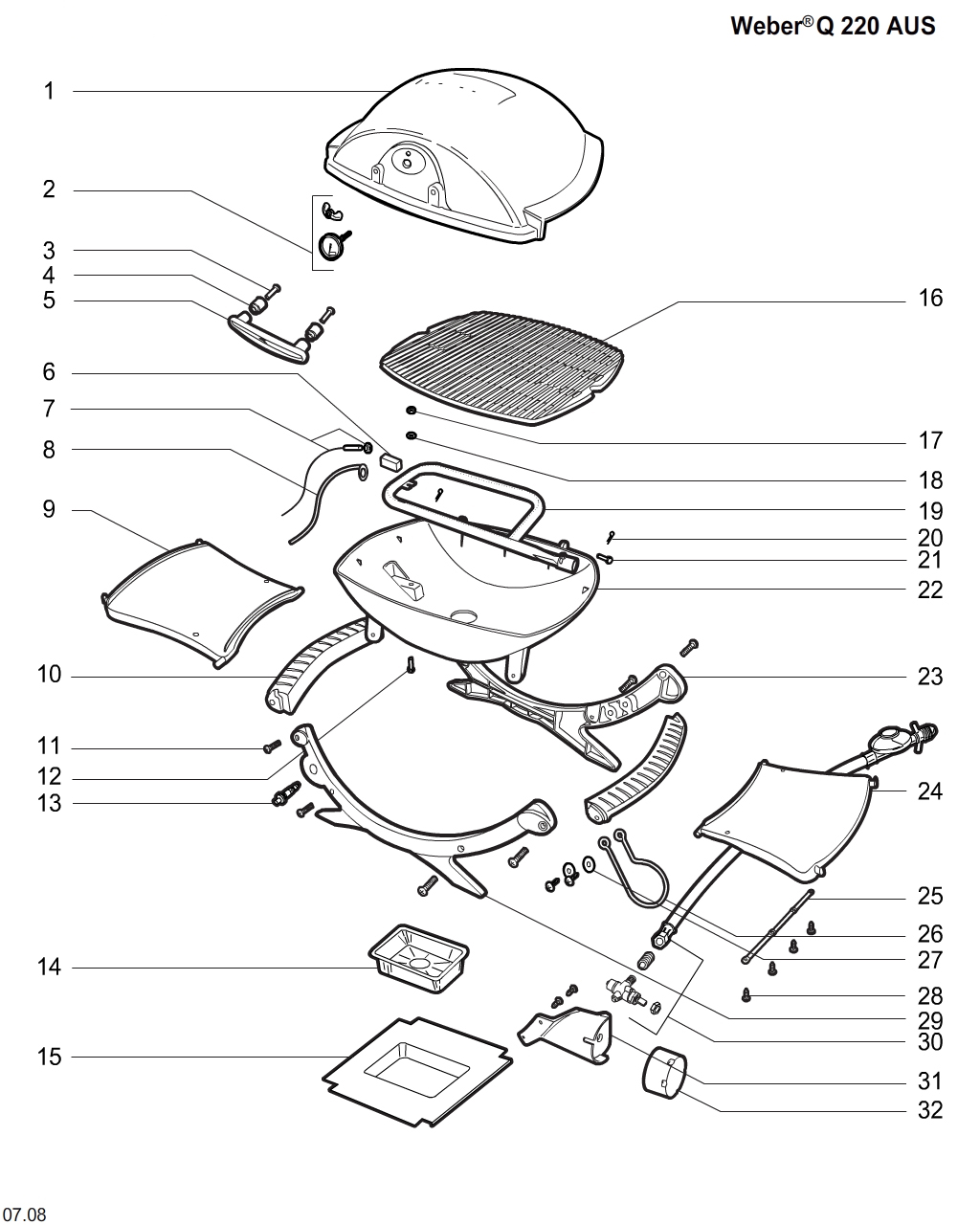 Weber® Q 220 AUS

1
2
3
4
5
6
7
8
9
10
11
12
13
14
15

16
17
18
19
20
21
22
23
24
25
26
27
28
29
30
31
32

07.08