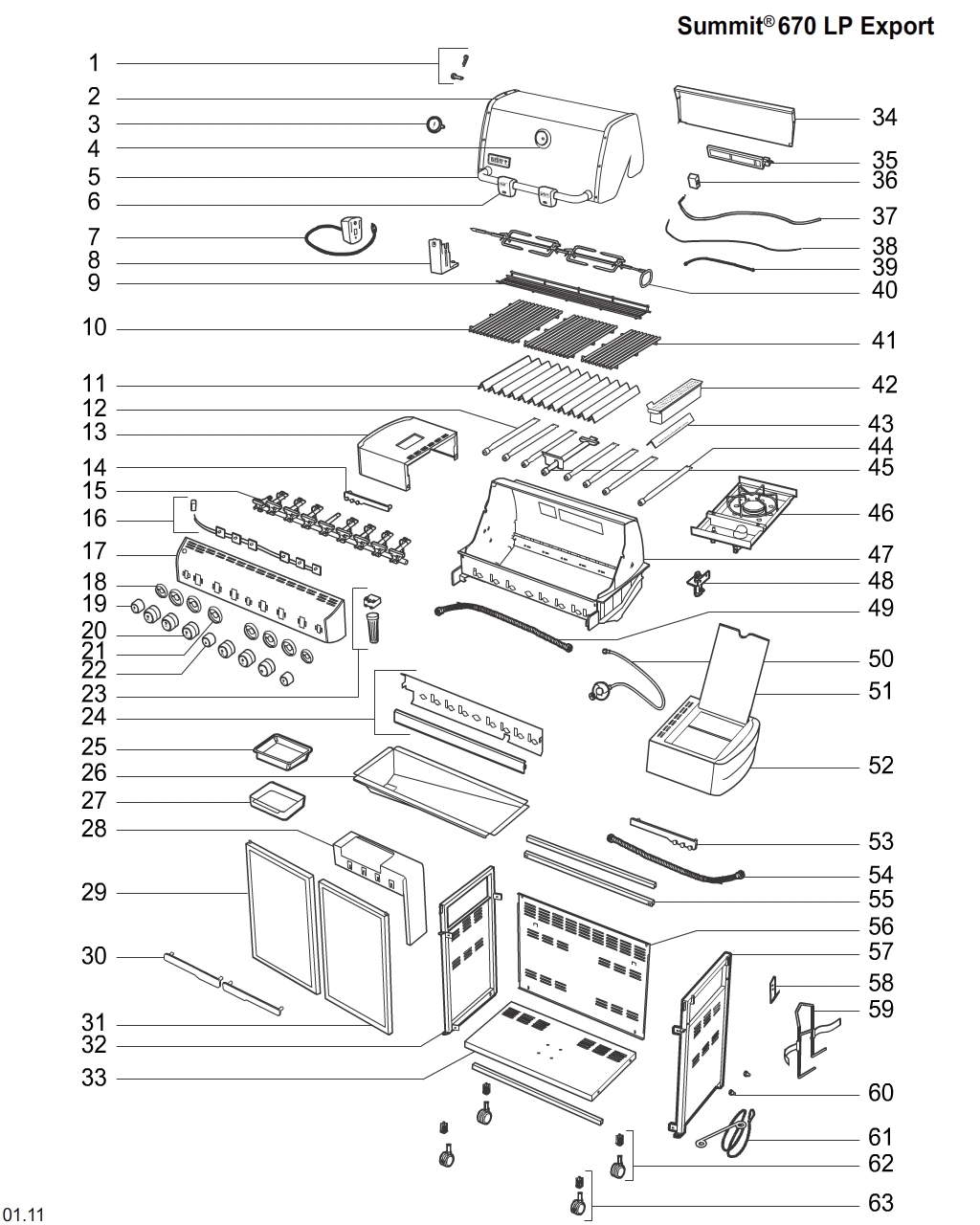 Summit® 670 LP Export

1
2
3
4
5
6
7
8
9
10
11
12
13
14
15
16
17
18
19
20
21
22
23
24
25
26
27
28
29
30
31
32
33

34
35
36
37
38
39
40
41
42
43
44
45
46
47
48
49
50
51
52
53
54
55
56
57
58
59
60
61
62
63

01.11